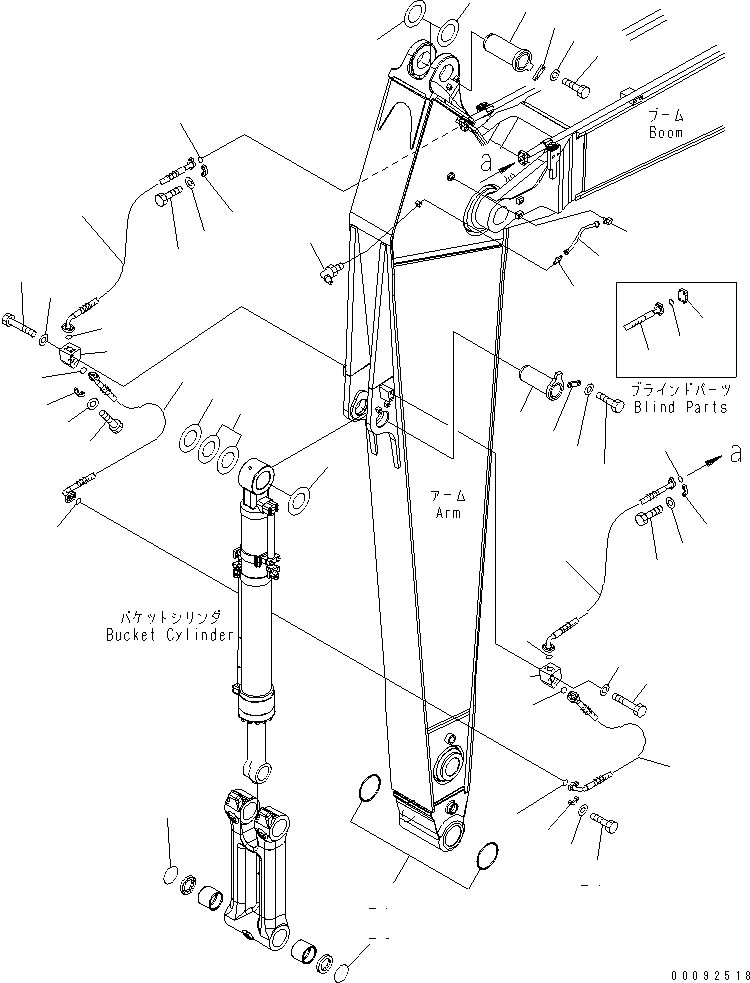 ブーム
Boom

a

ブラインドパーツ
Blind Parts

a

アーム
Arm

バケットシリンダ
Bucket Cylinder

00092518