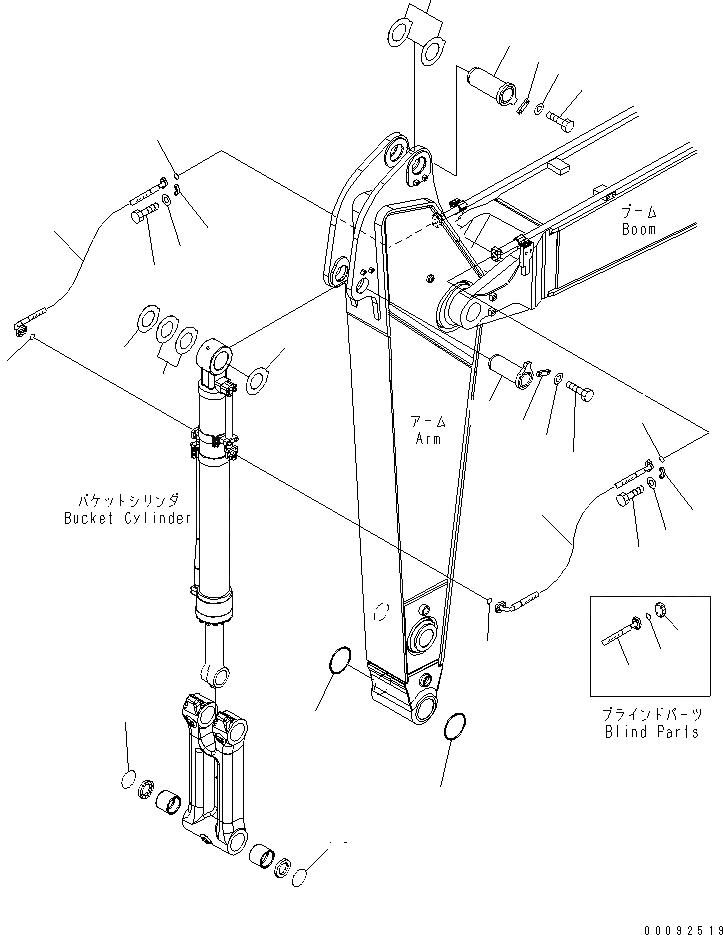 ブーム
Boom

アーム
Arm

バケットシリンダ
Bucket Cylinder

ブラインドパーツ
Blind Parts

00092519