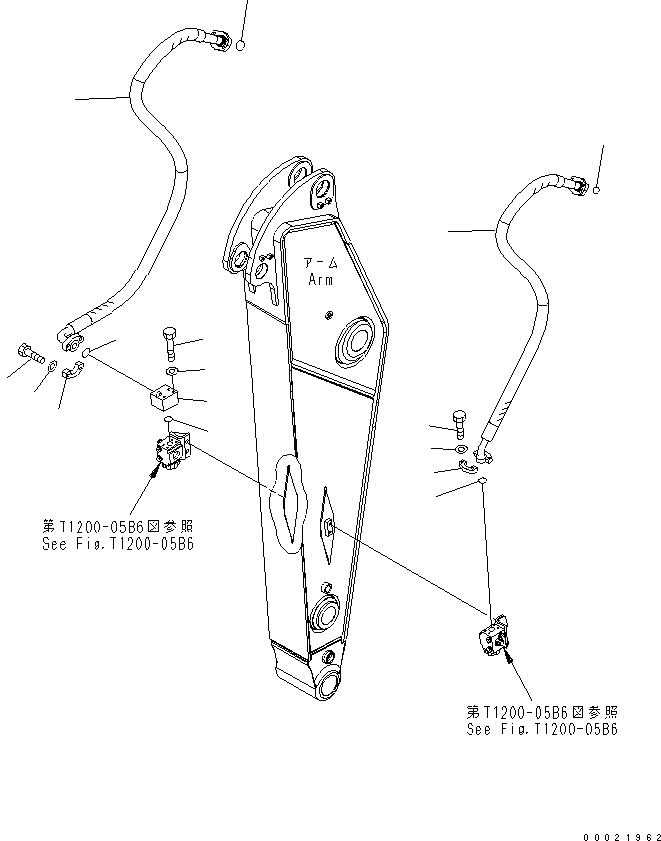 アーム
Arm

第T1200-05B6図参照
See Fig.T1200-05B6

第T1200-05B6図参照
See Fig.T1200-05B6

00021962