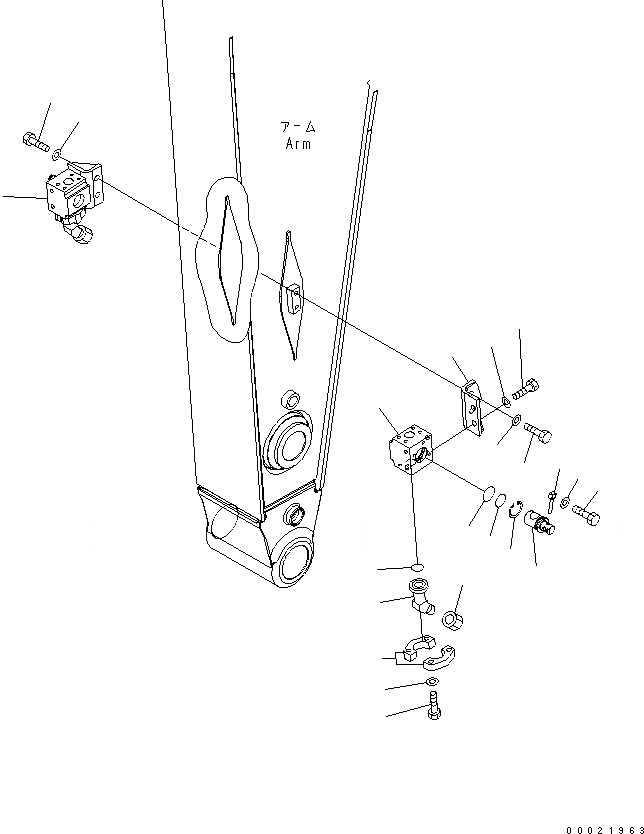 アーム
Arm

00021963