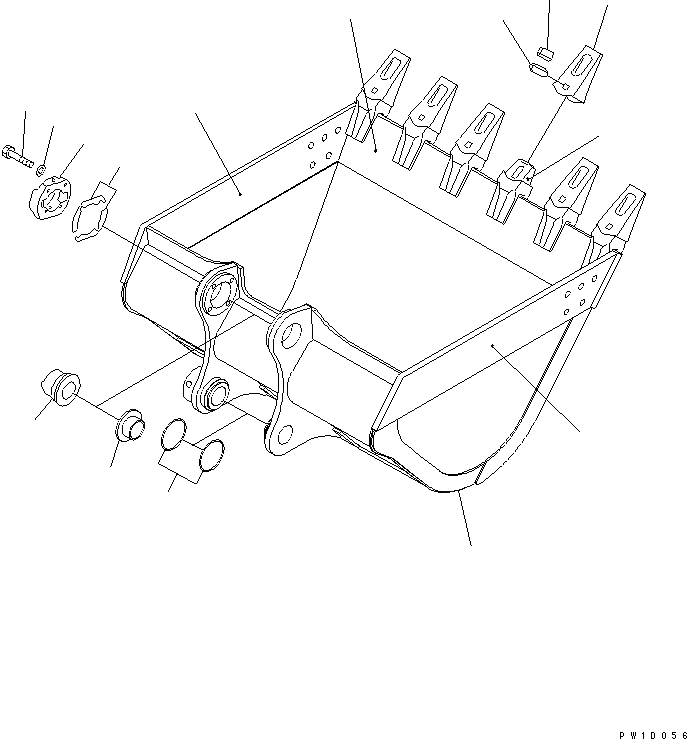 PW1D056