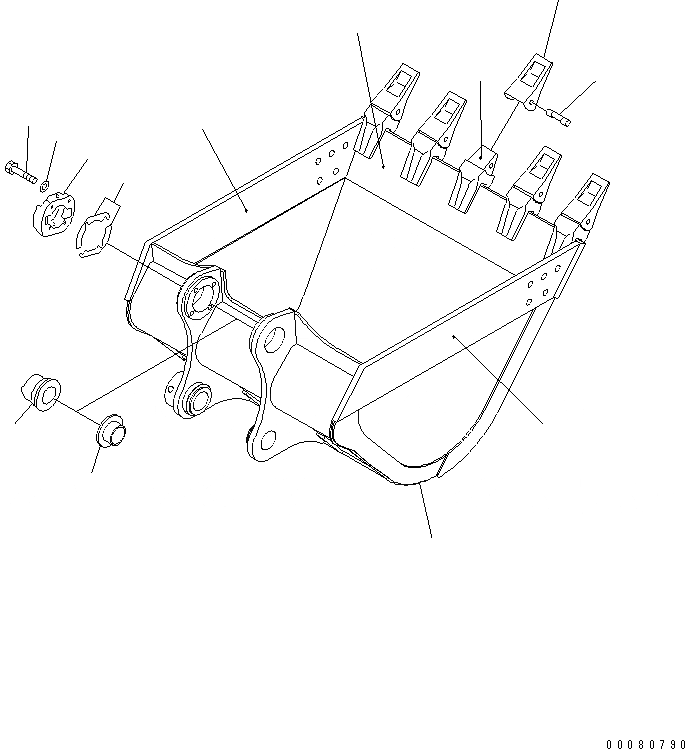 00080790