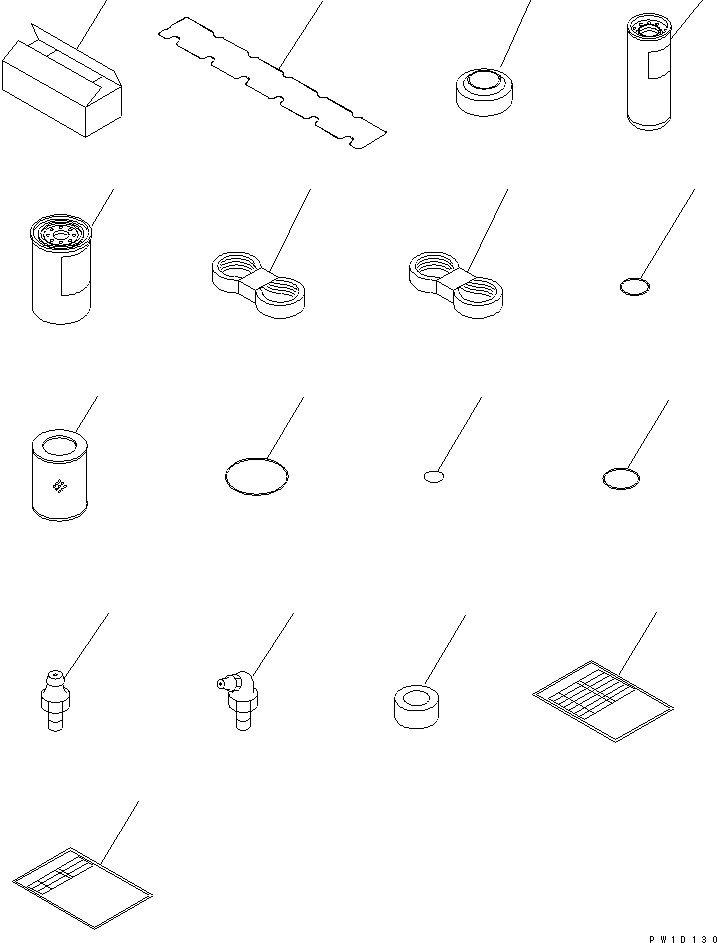 PW1D130