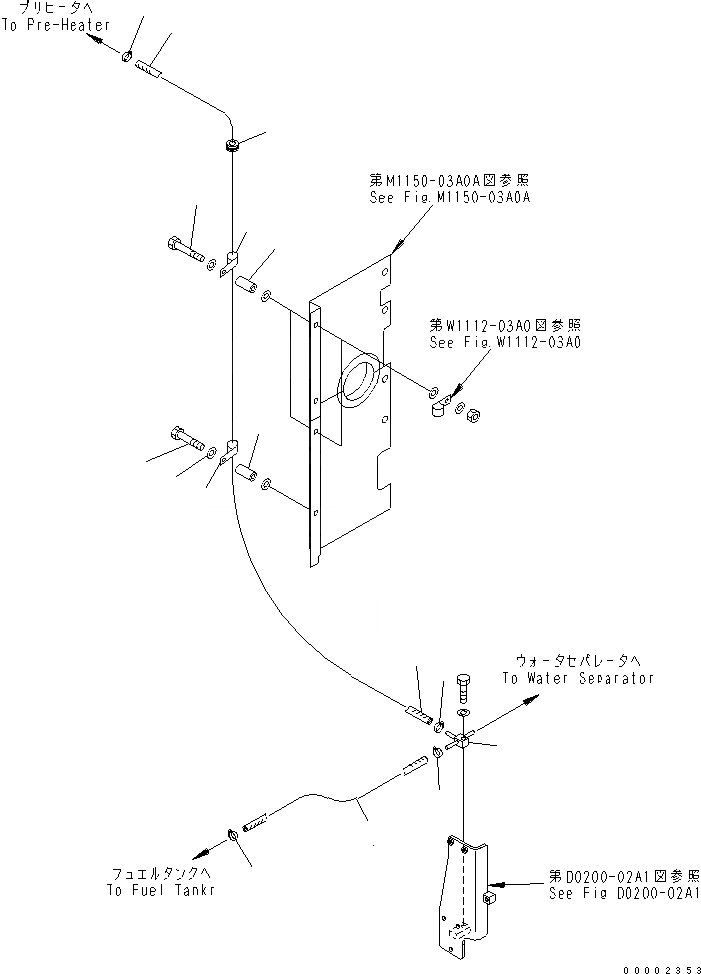 プリヒータへ
To Pre-Heater

第M1150-03A0A図参照
See Fig.M1150-03A0A

第W1112-03A0図参照
See Fig.W1112-03A0

ウォータセパレータへ
To Water Separator

フュエルタンクへ
To Fuel Tankr

第D0200-02A1図参照
See Fig D0200-02A1

00002353