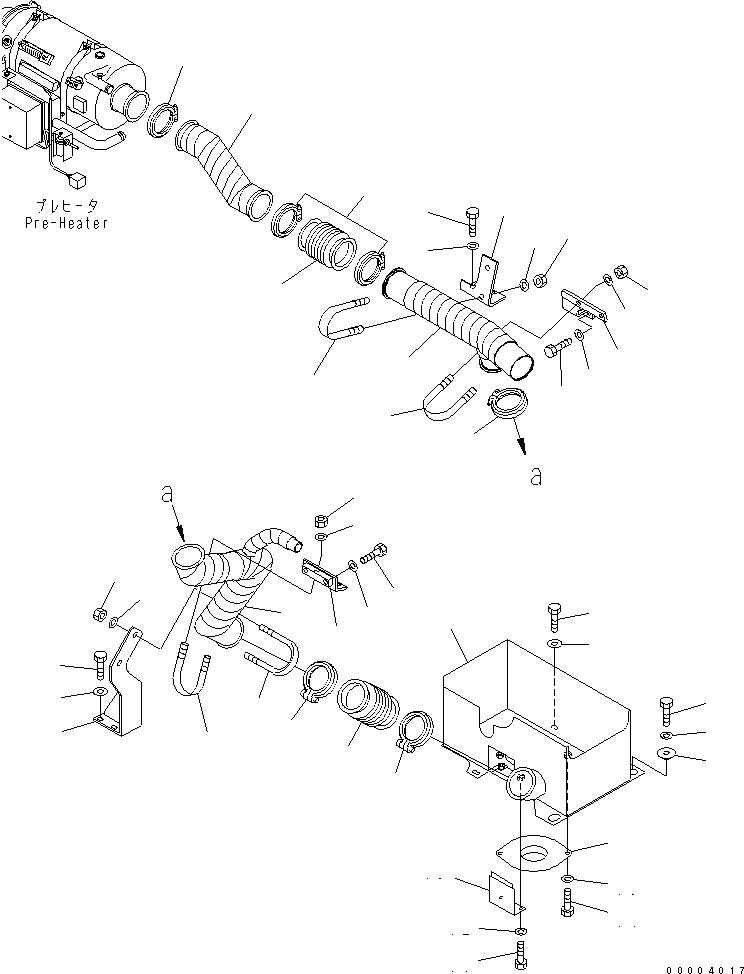 プレヒータ
Pre-Heater

a

a

00004017