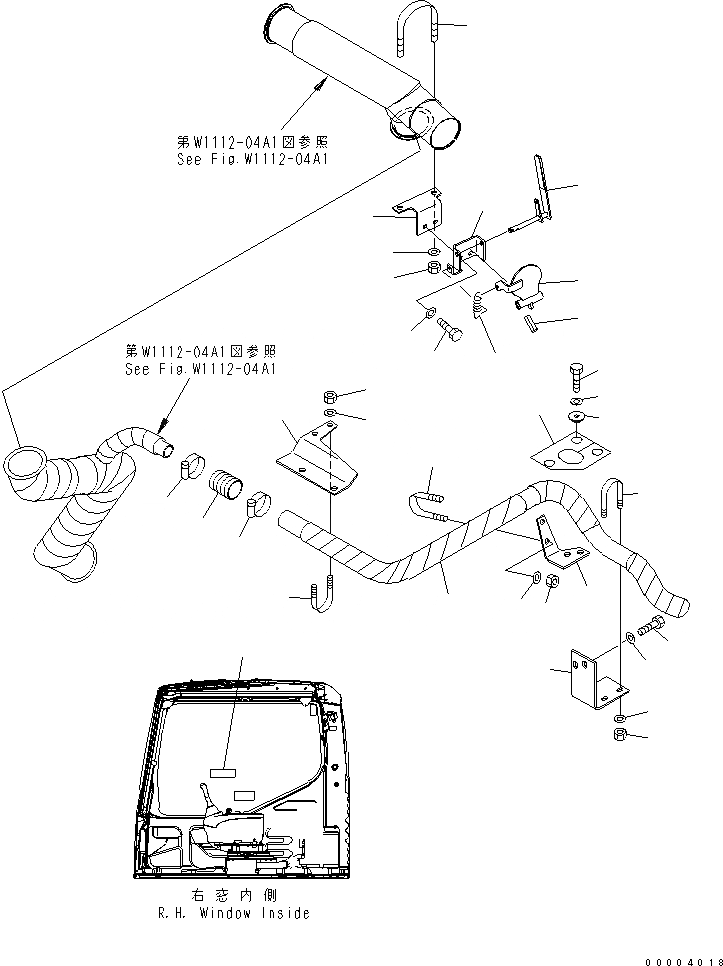 第W1112-04A1図参照
See Fig.W1112-04A1

第W1112-04A1図参照
See Fig.W1112-04A1

右窓内側
R.H. Window Inside

00004018