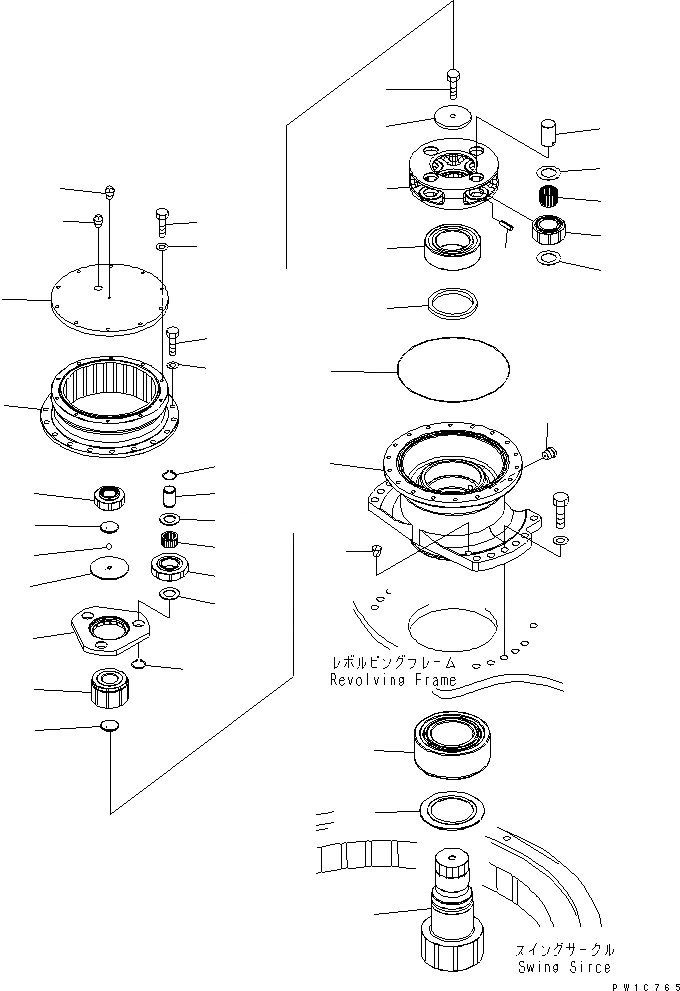 レボルビングフレーム
Revolving Frame

スイングサークル
Swing Sirce

PW1C765