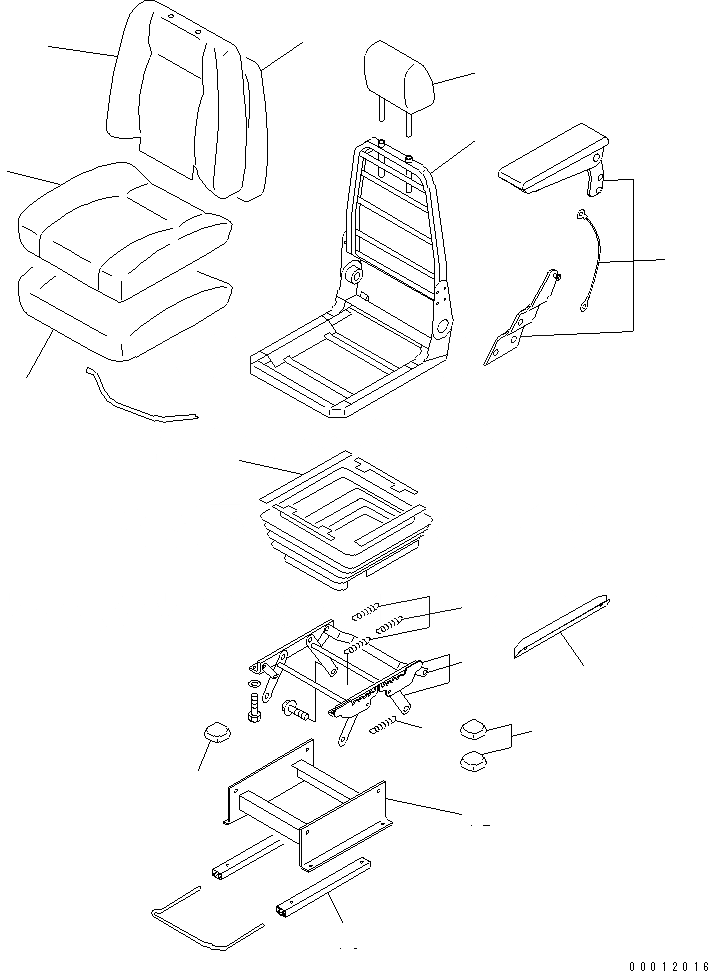 00012016