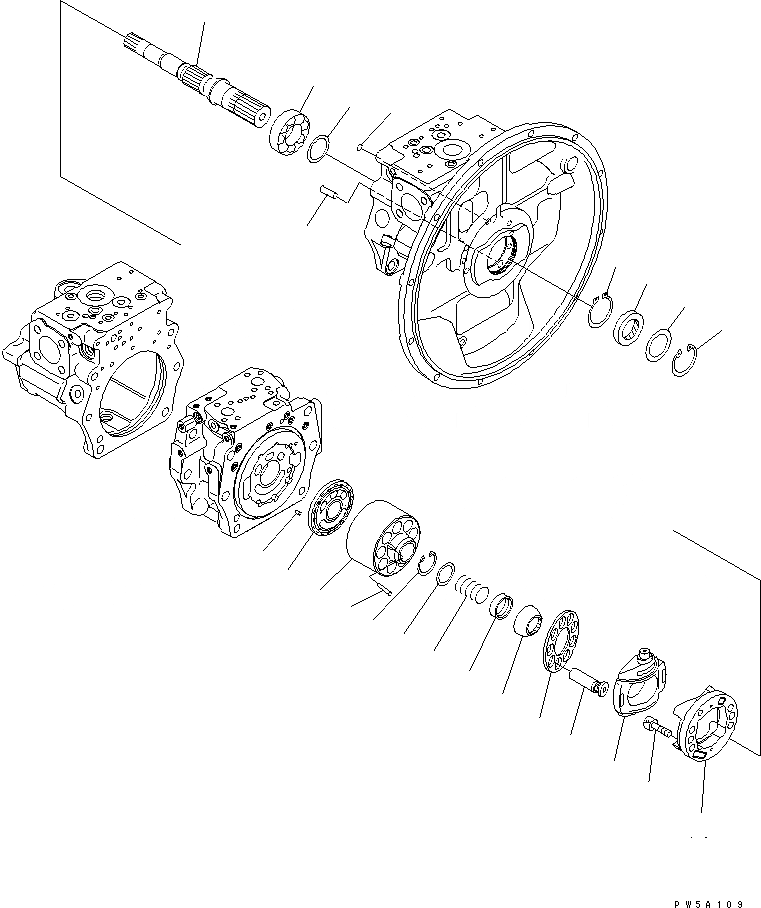 PW5A109