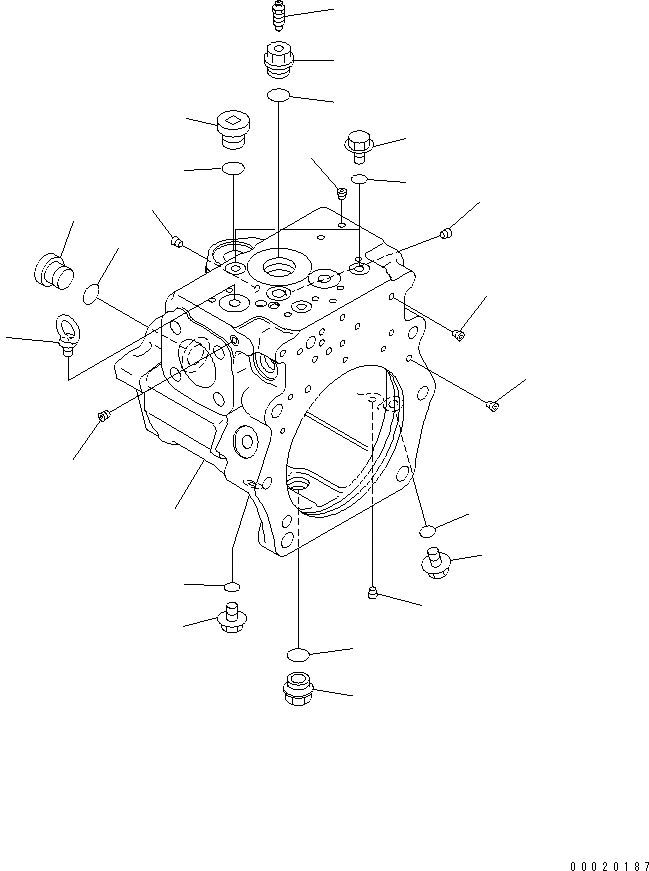 00020187