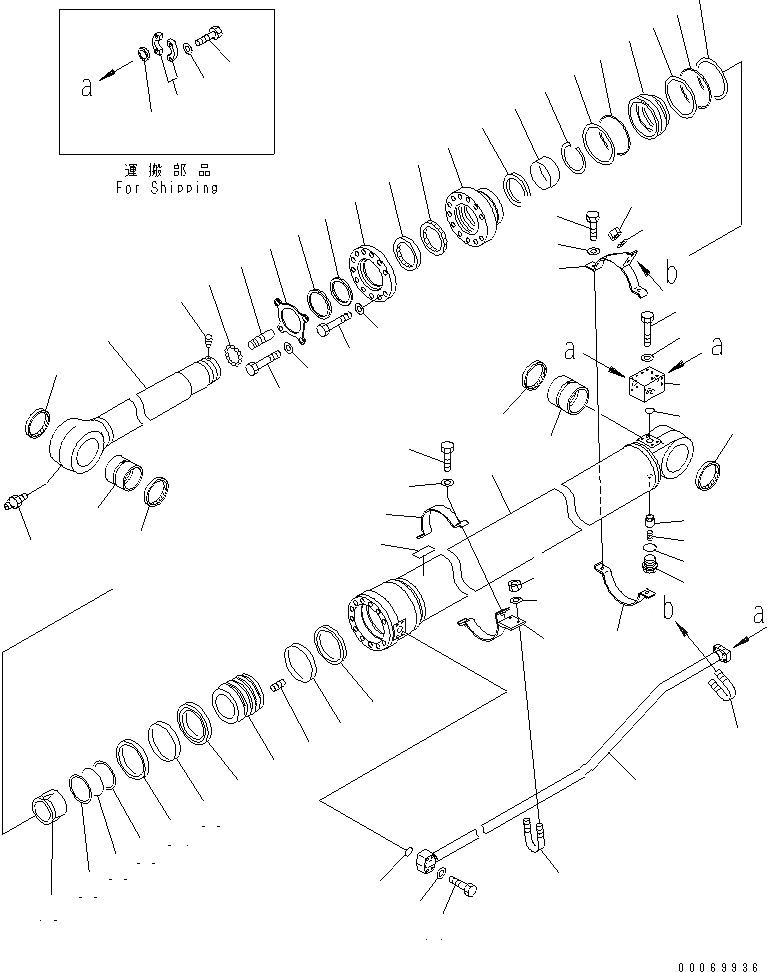 a

運搬部品
For Shipping

b

a

a

b

a

00069936