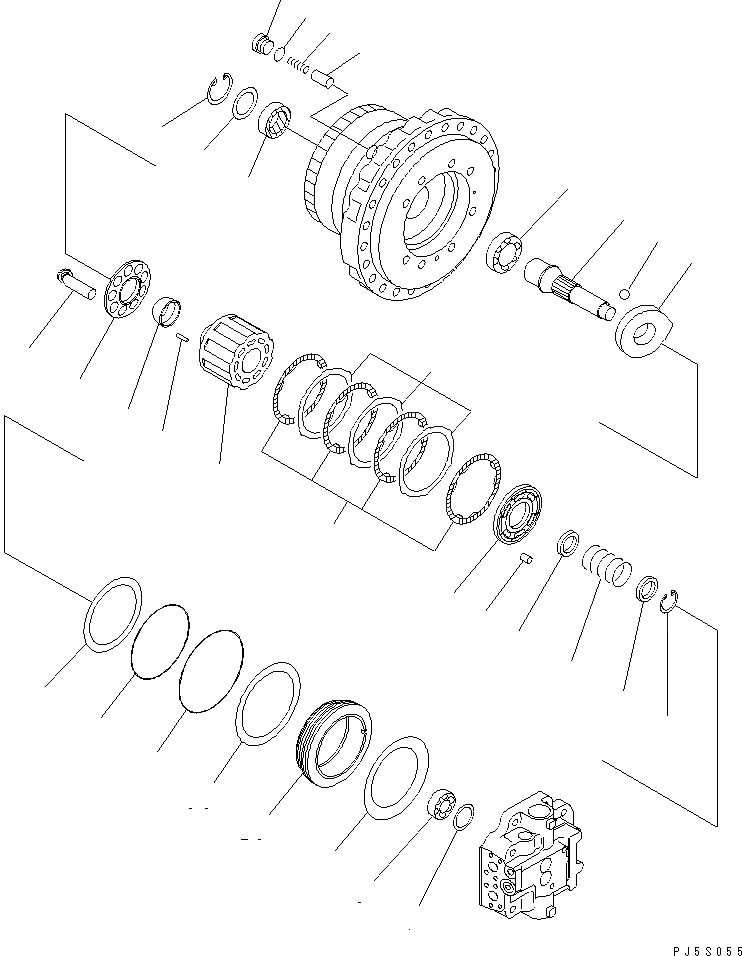 PJ5S055