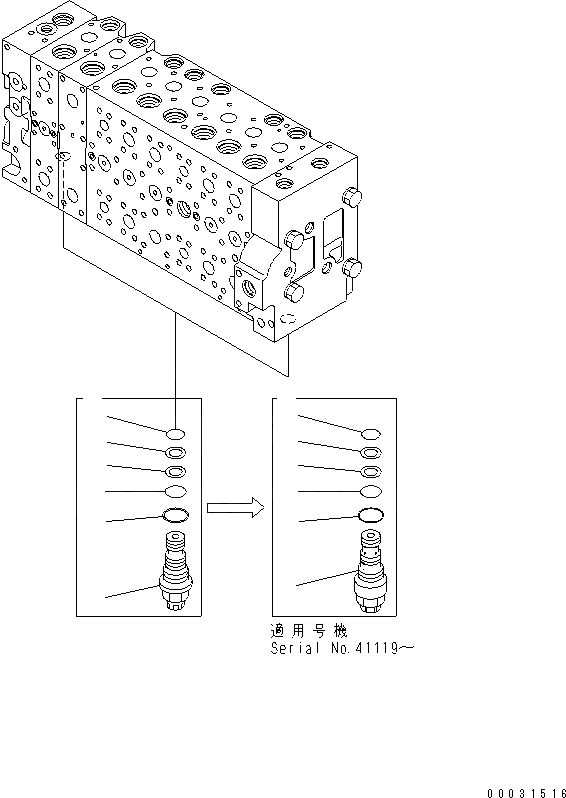 適用号機
Serial No.41119~

00031516