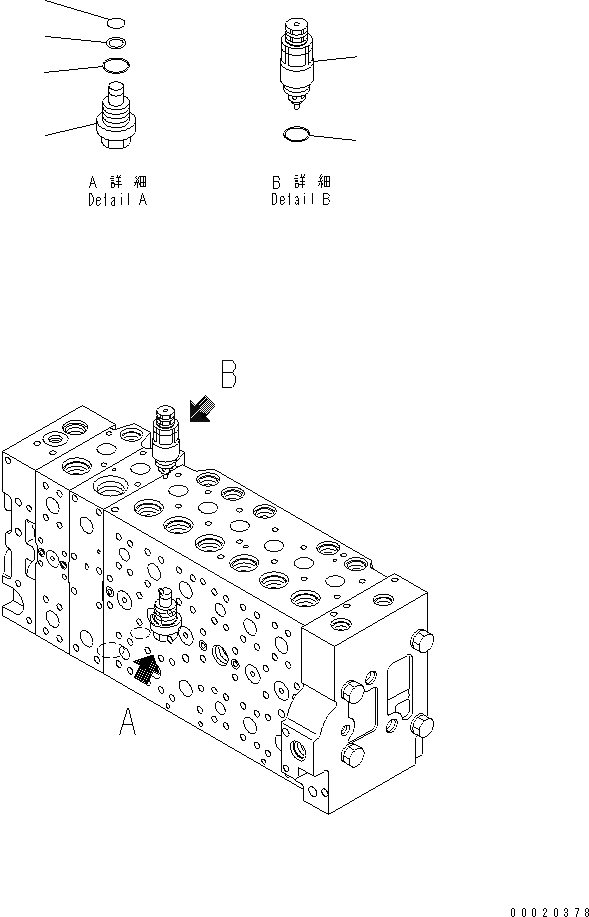 A 詳 細
Detail A

B 詳 細
Detail B

B

A

00020378