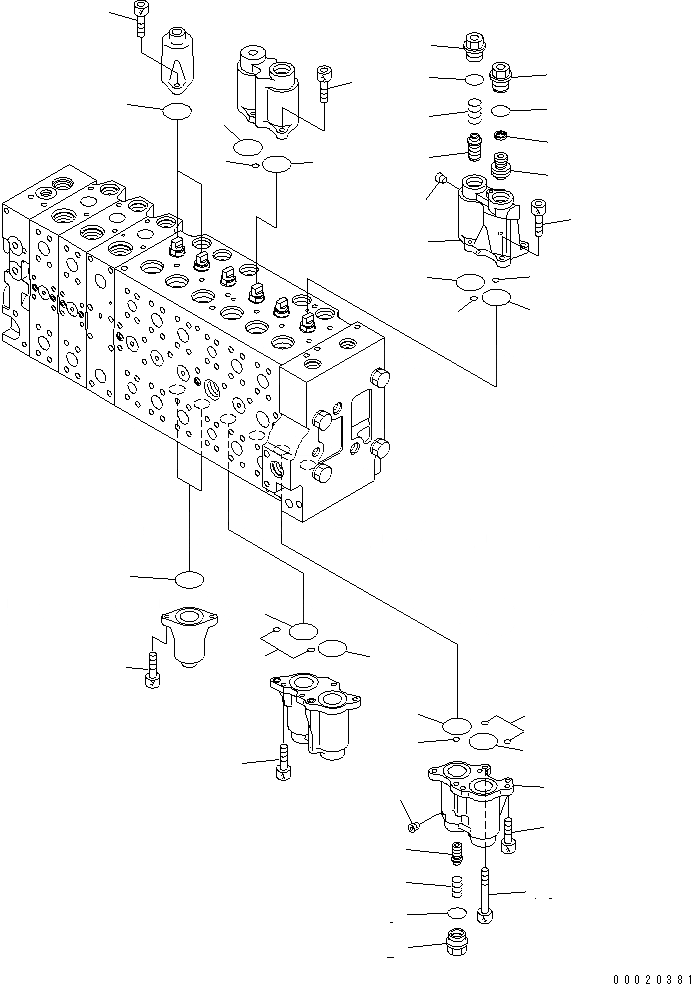 00020381