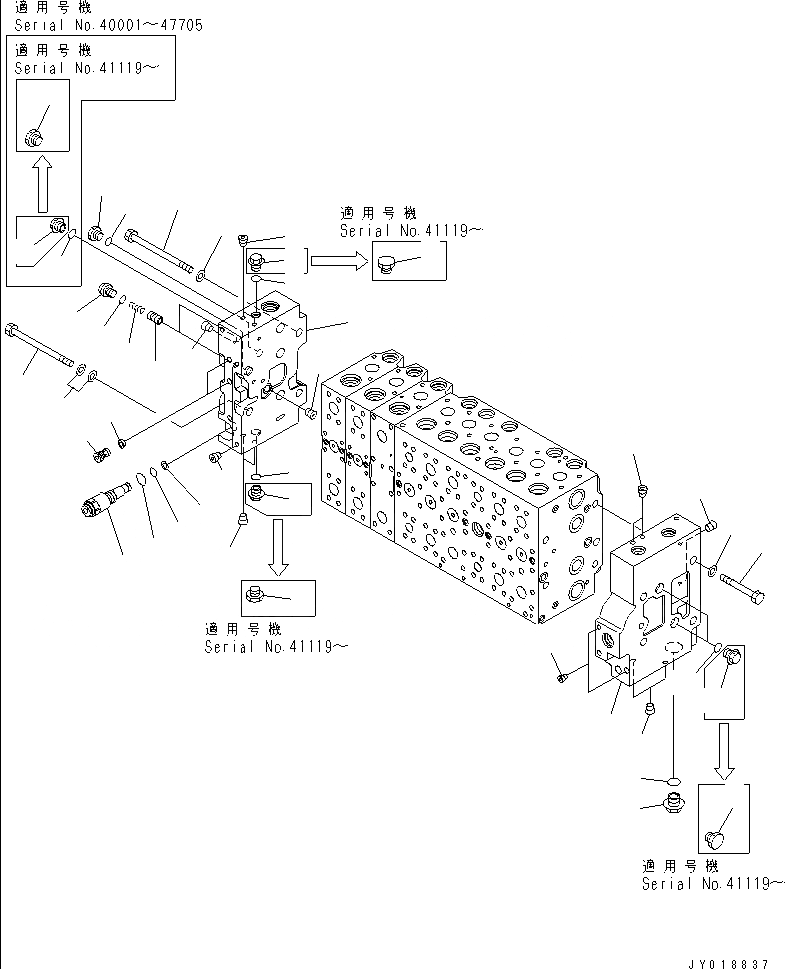 適用号機
Serial No.40001~47705

適用号機
Serial No.41119~

適用号機
Serial No.41119~

適用号機
Serial No.41119~

適用号機
Serial No.41119~

JY018837