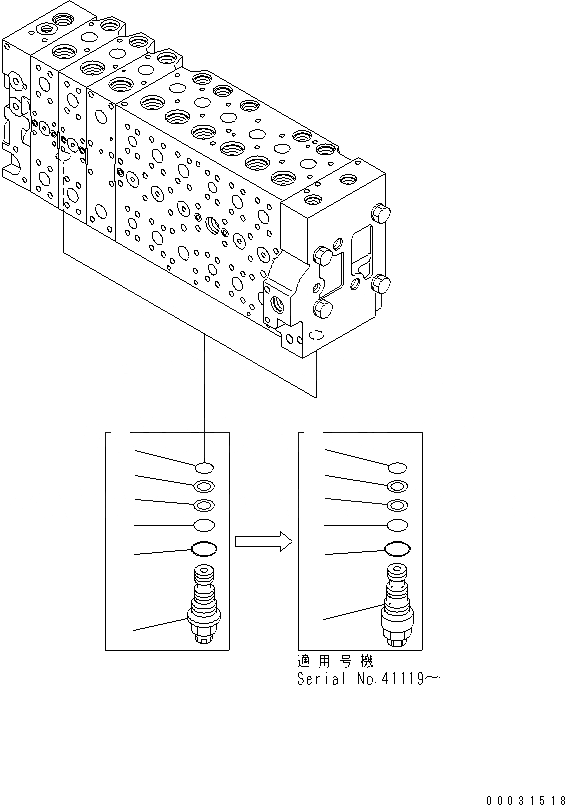 適用号機
Serial No.41119~

00031518