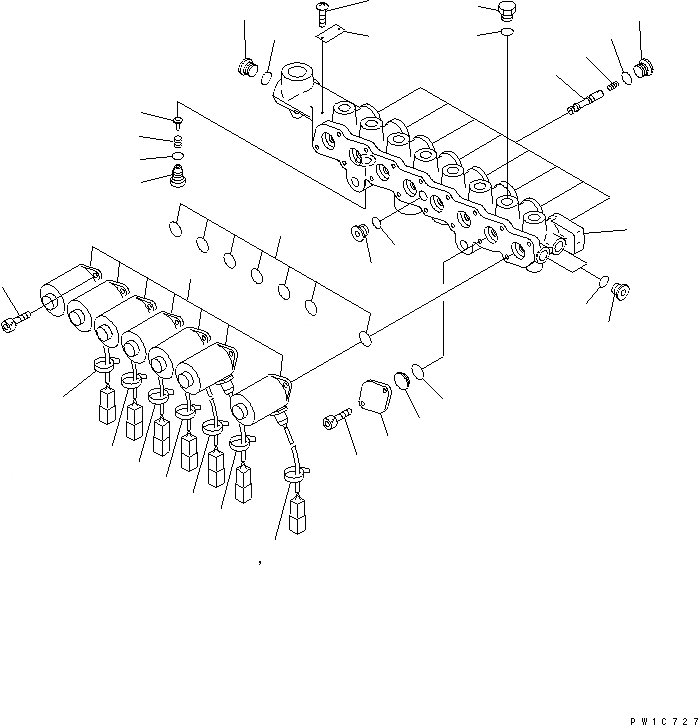 PW1C727