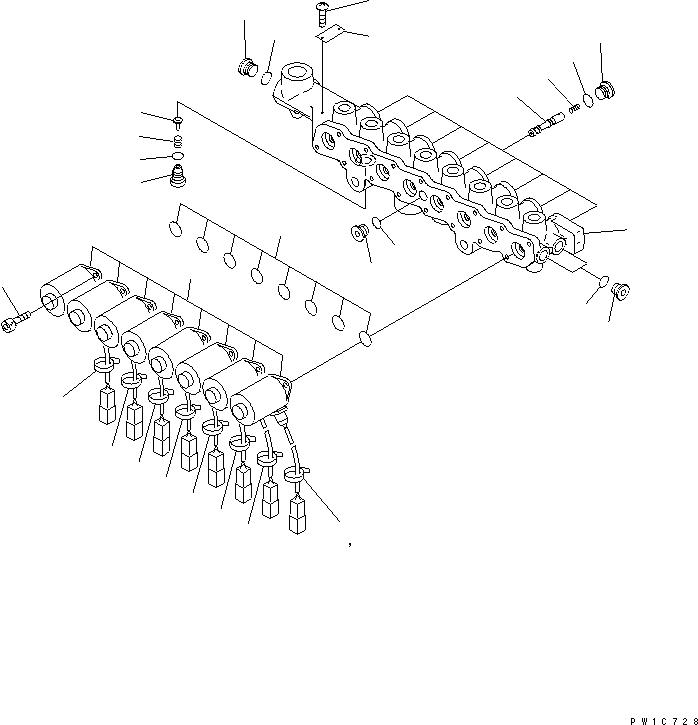 PW1C728