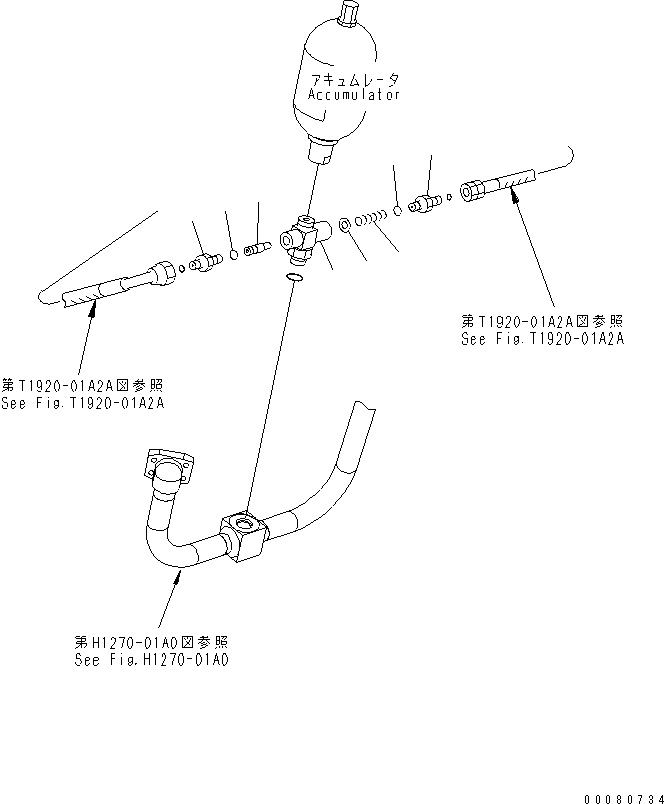 アキュムレータ
Accumulator

第T1920-01A2A図参照
See Fig.T1920-01A2A

第T1920-01A2A図参照
See Fig.T1920-01A2A

第H1270-01A0図参照
See Fig.H1270-01A0

00080734