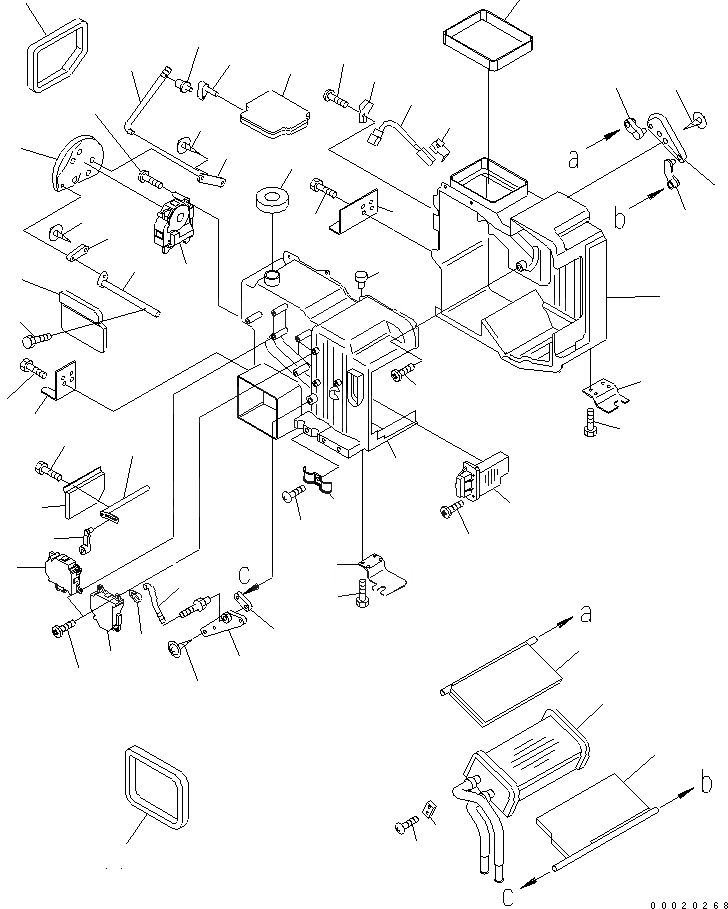 a
b
c
a
b
c
00020268