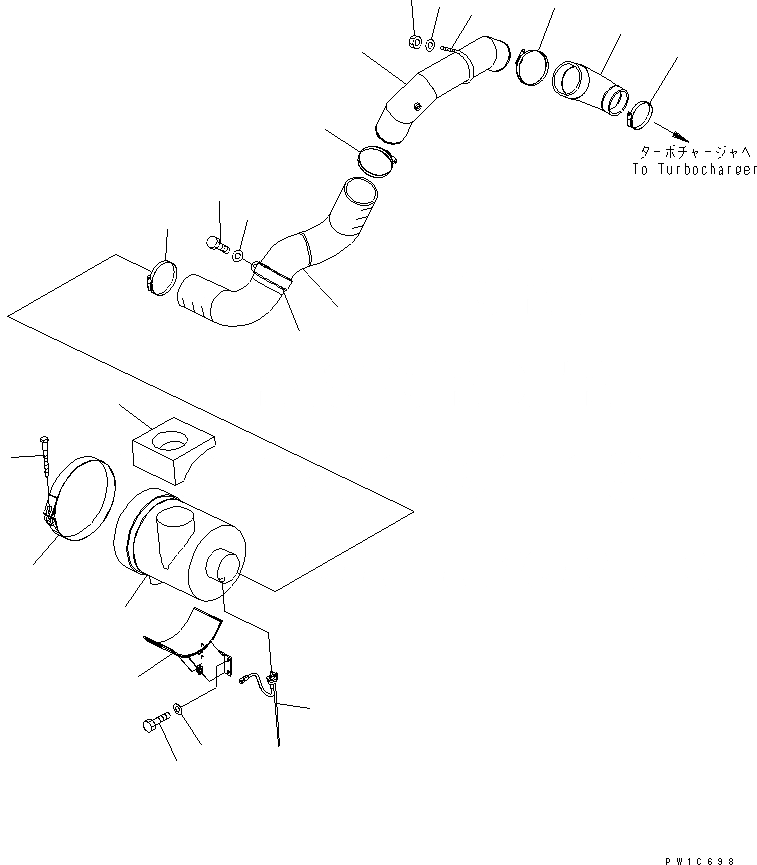 ターボチャージャへ
To Turbocharger

PW1C698