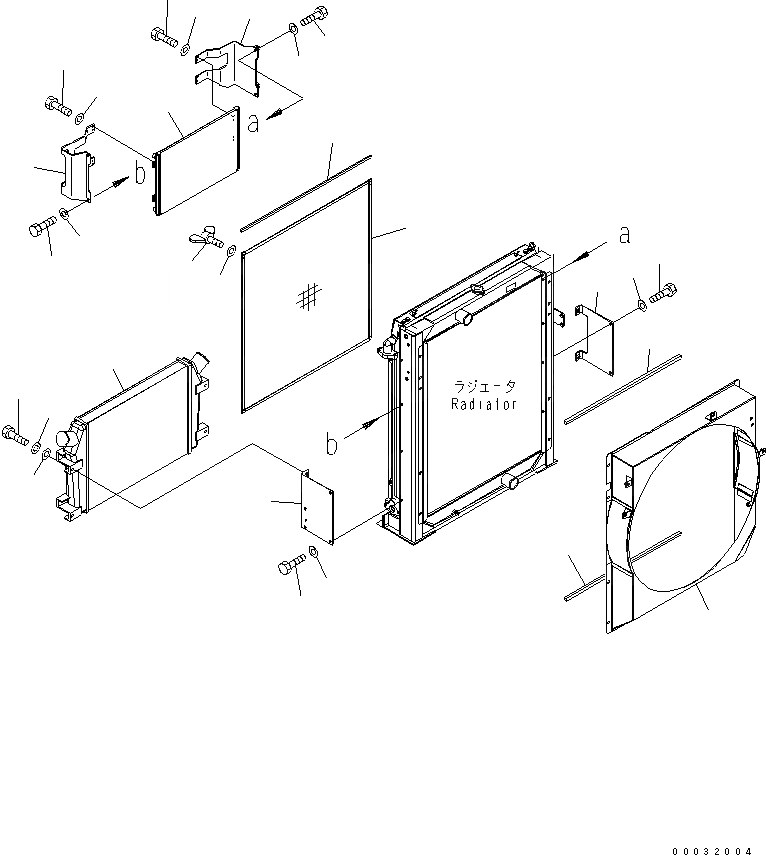 a
b
a
ラジエータ
Radiator
b
00032004