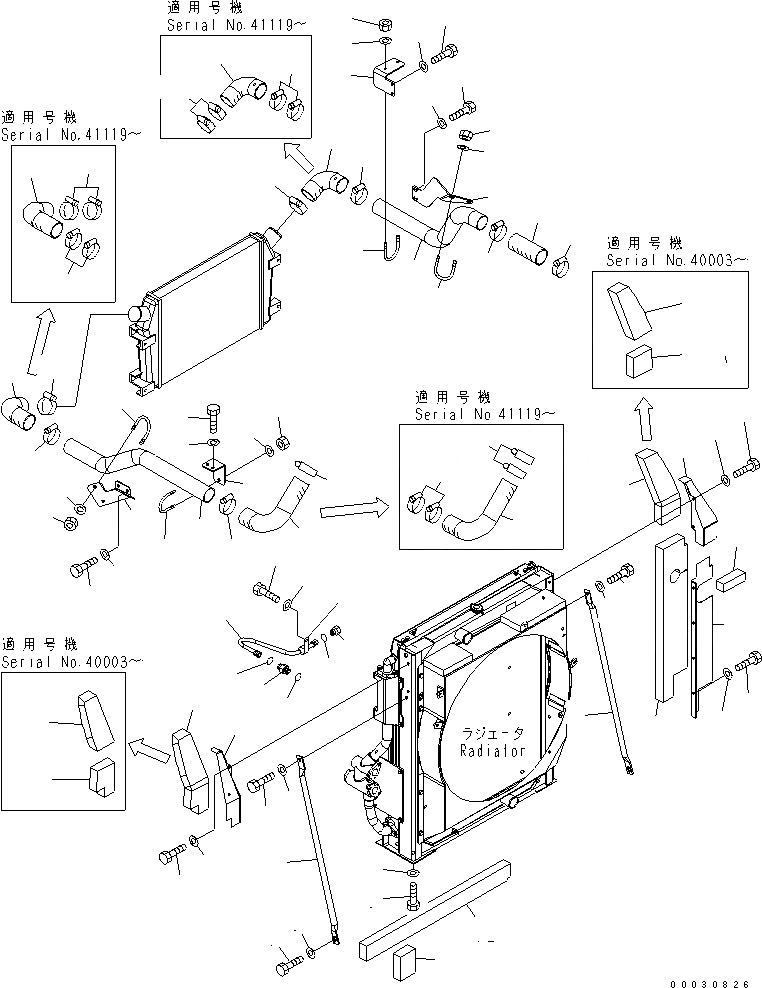 適用号機
Serial No.41119~

適用号機
Serial No.41119~

適用号機
Serial No.40003~

適用号機
Serial No 41119~

適用号機
Serial No.40003~

ラジエータ
Radialor

00030826