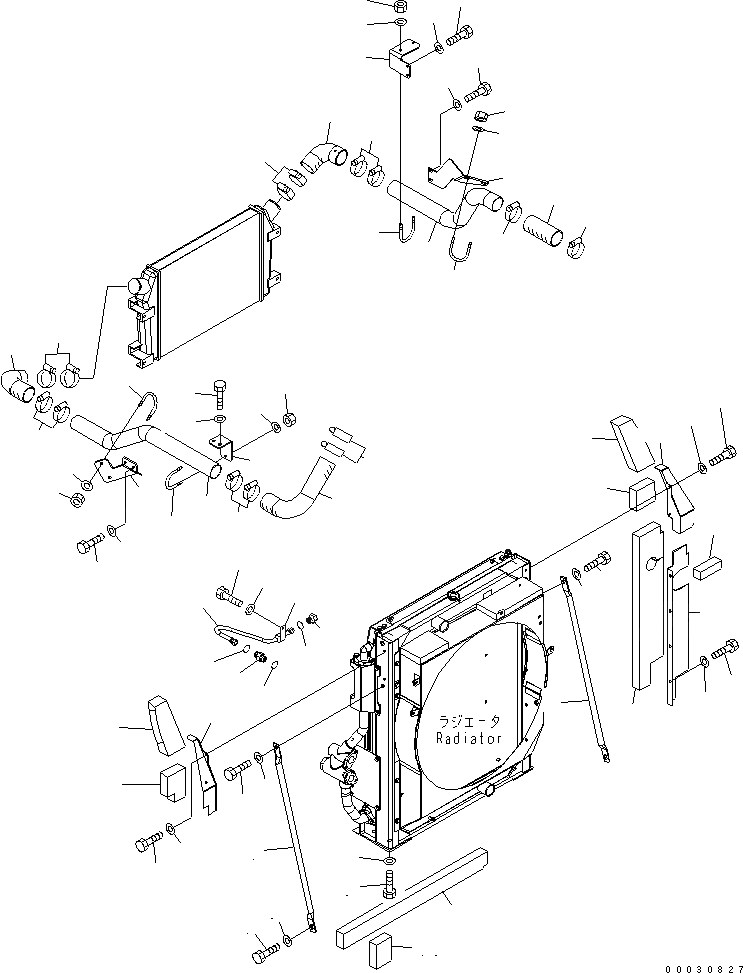 ラジエータ
Radiator

00030827