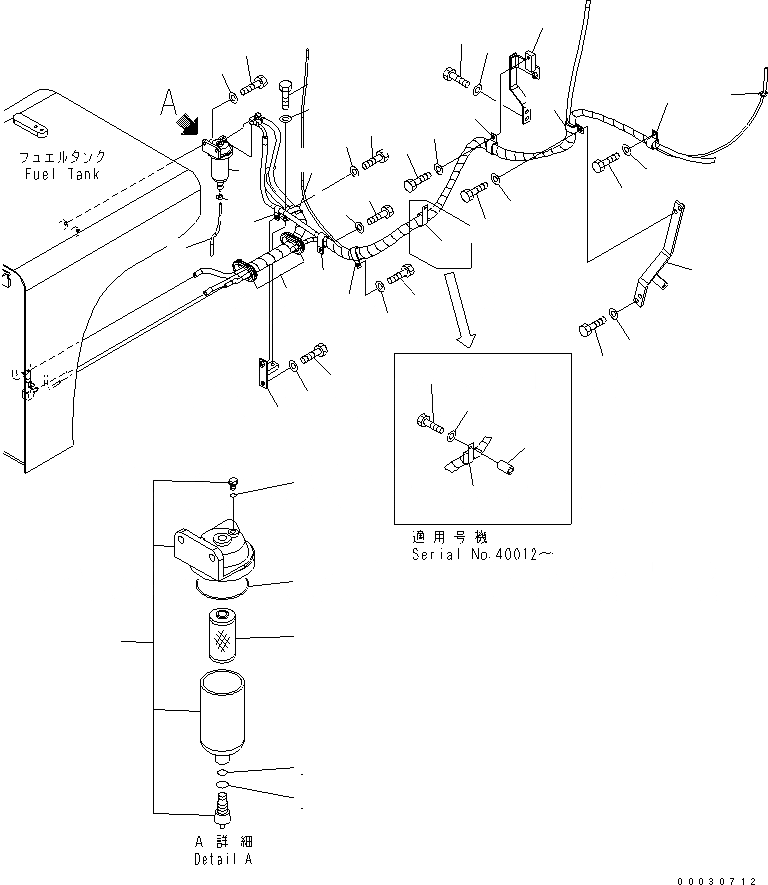 A

フュエルタンク
Fuel Tank

適用号機
Serial No.40012~

A 詳細
Detail A

00030712