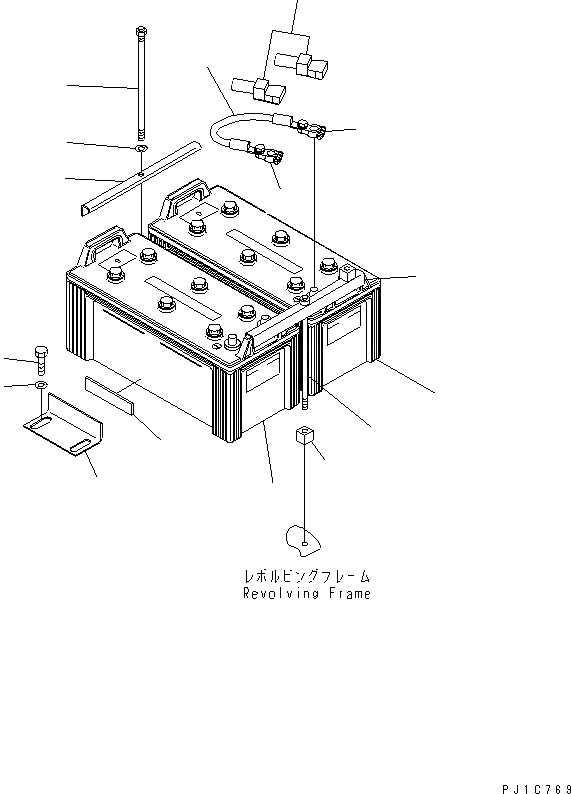 レボルビングフレーム
Revolving Frame

PJ1C769