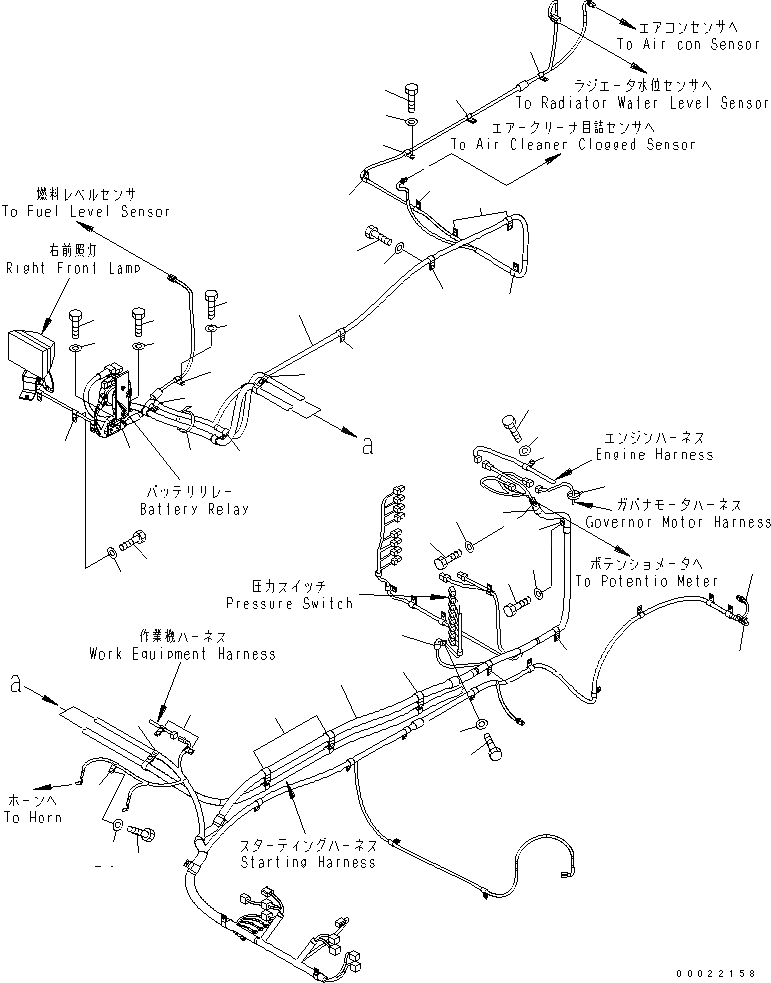 エアコンセンサへ
To Air con Sensor

ラジエータ水位センサへ
To Radiator Water Level Sensor

エアークリーナ目詰センサへ
To Air Cleaner Clogged Sensor

燃料レベルセンサ
To Fuel Level Sensor

右前照灯
Right Front Lamp

a

バッテリリレー
Battery Relay

エンジンハーネス
Engine Harness

ガバナモータハーネス
Governor Motor Harness

ポテンショメータへ
To Potentio Meter

圧力スイッチ
Pressure Switch

作業機ハーネス
Work Equipment Harness

a

ホーンへ
To Horn

スターティングハーネス
Starting Harness

00022158