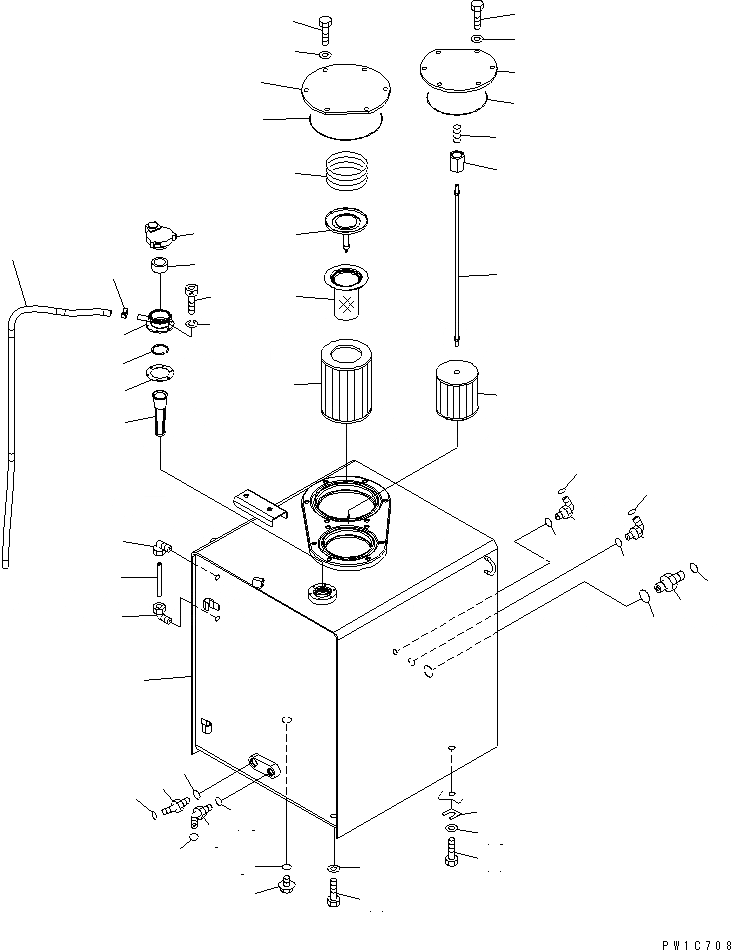 PW1C708