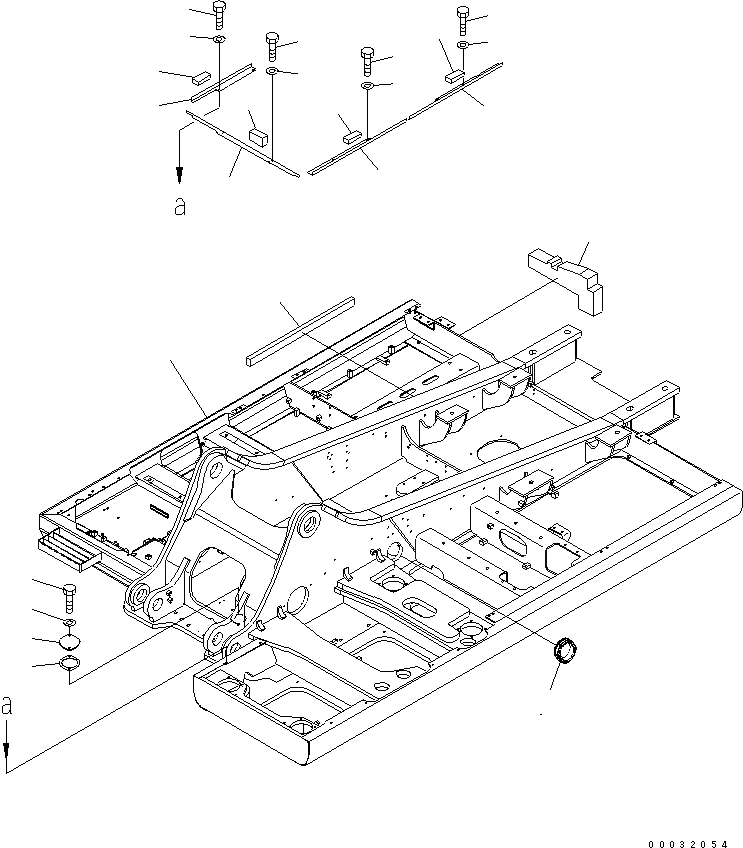 a

a

00032054