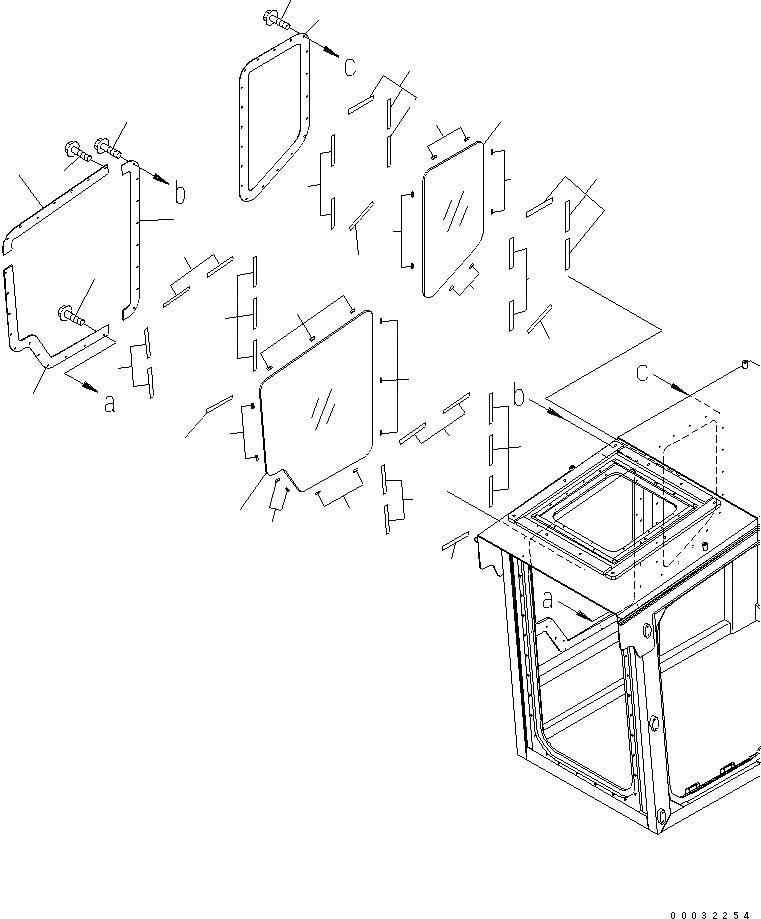 c
b
a
b
c
a
00032254