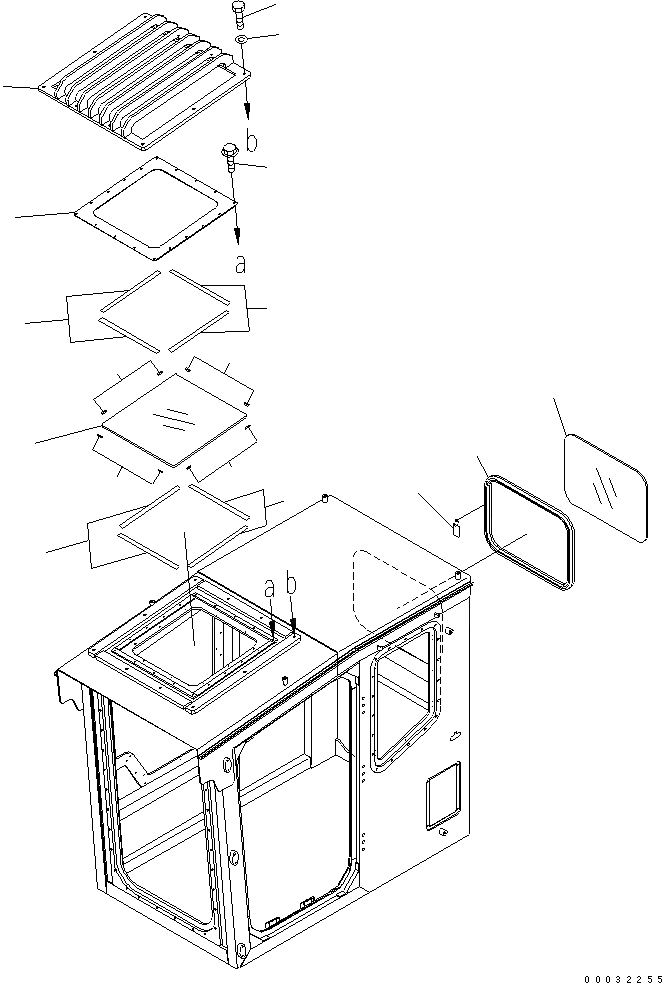 b
a
a b
00032255