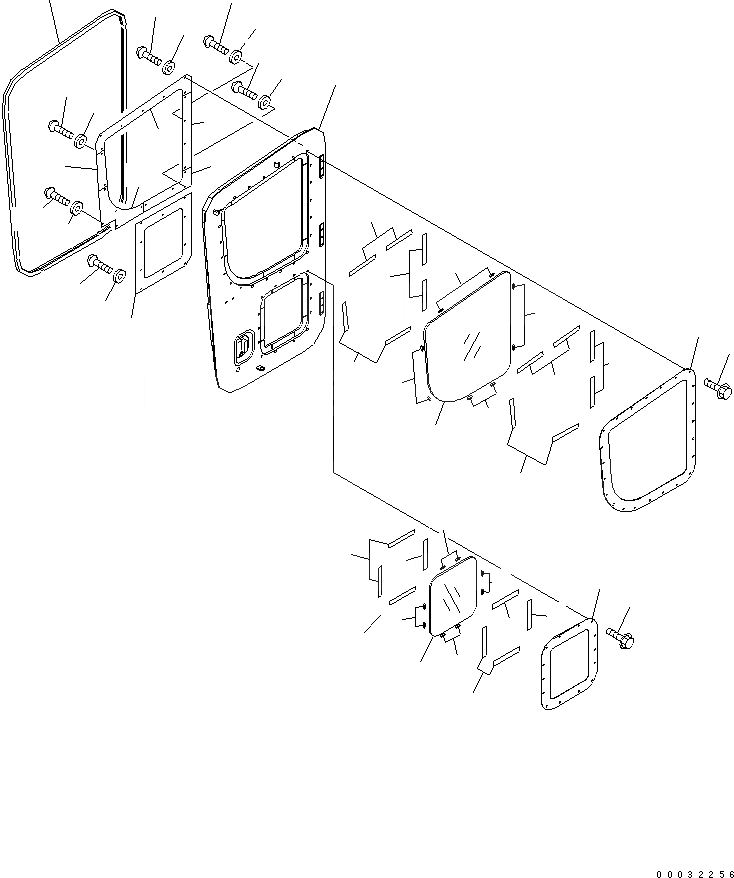 00032256