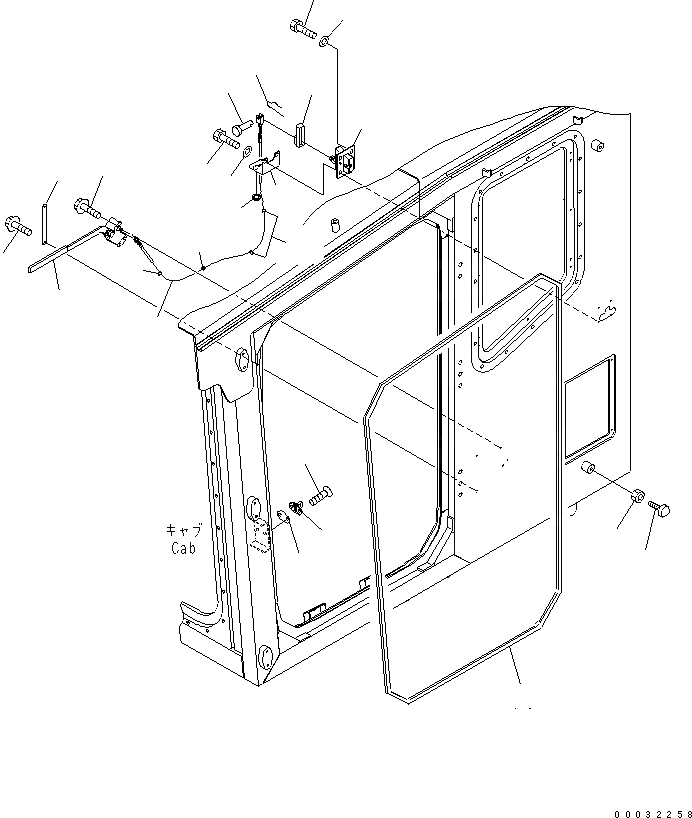 キャブ
Cab

00032258