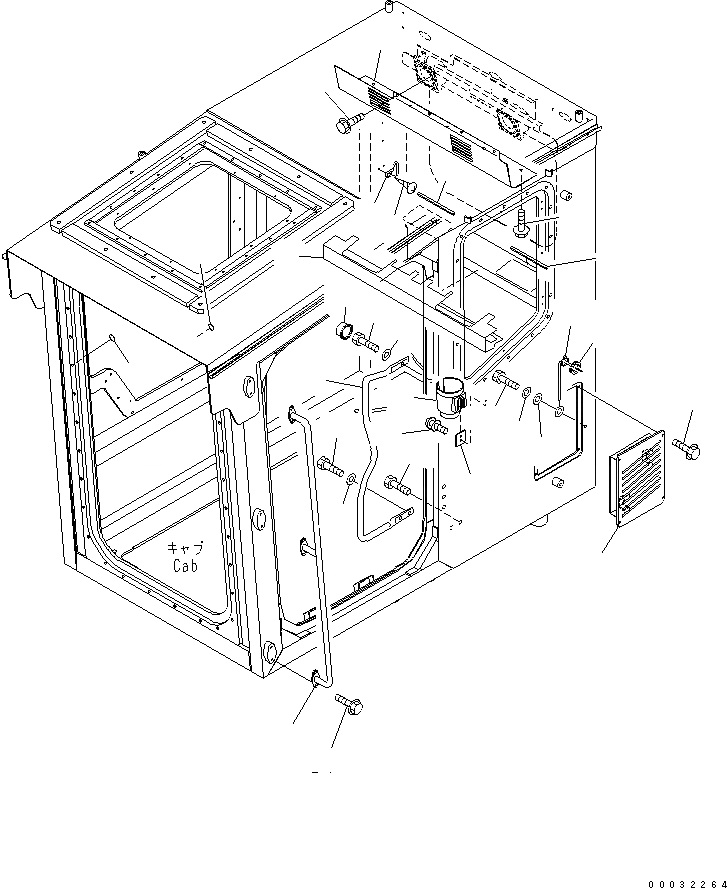 キャブ
Cab

00032264