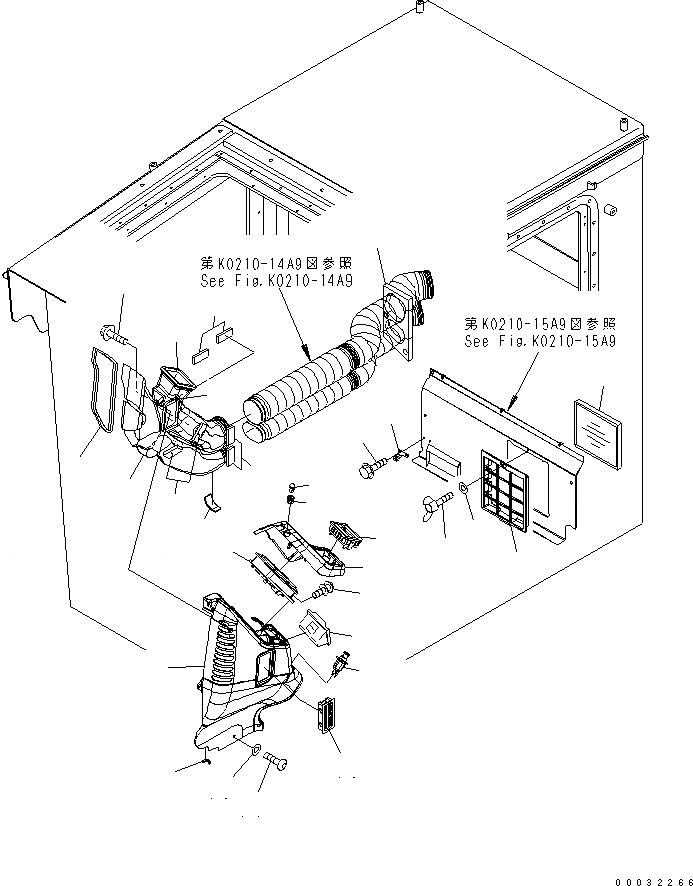 第K0210-14A9図参照
See Fig.K0210-14A9

第K0210-15A9図参照
See Fig.K0210-15A9

00032266