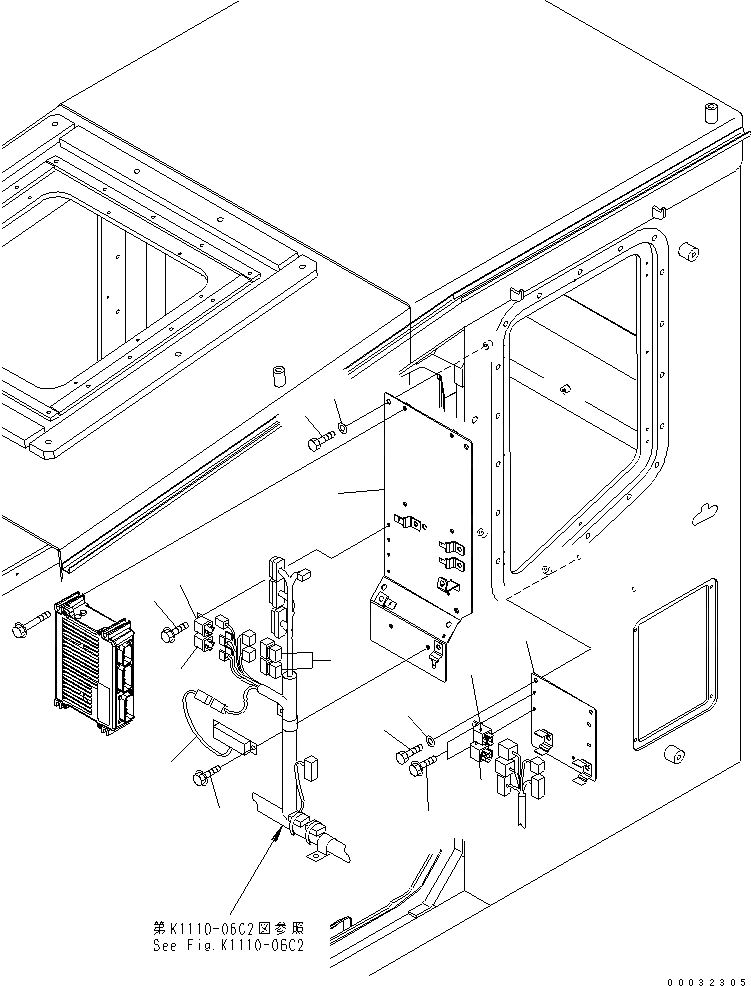 第K1110-06C2図参照
See Fig.K1110-06C2

00032305