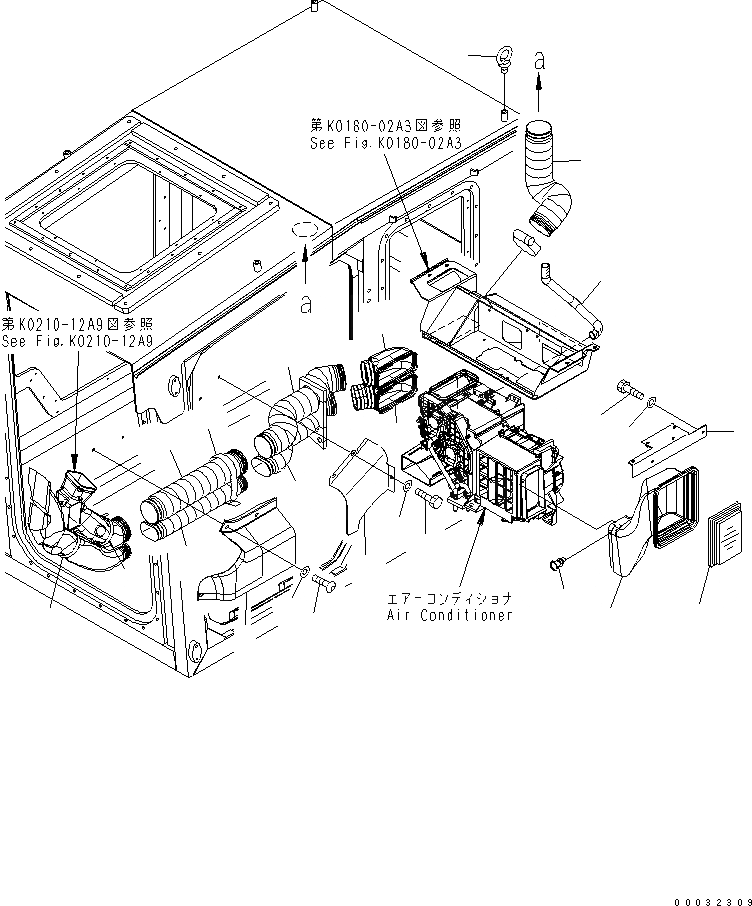 a

第K0180-02A3図参照
See Fig.K0180-02A3

a

第K0210-12A9図参照
See Fig.K0210-12A9

エアーコンディショナ
Air Conditioner

00032309