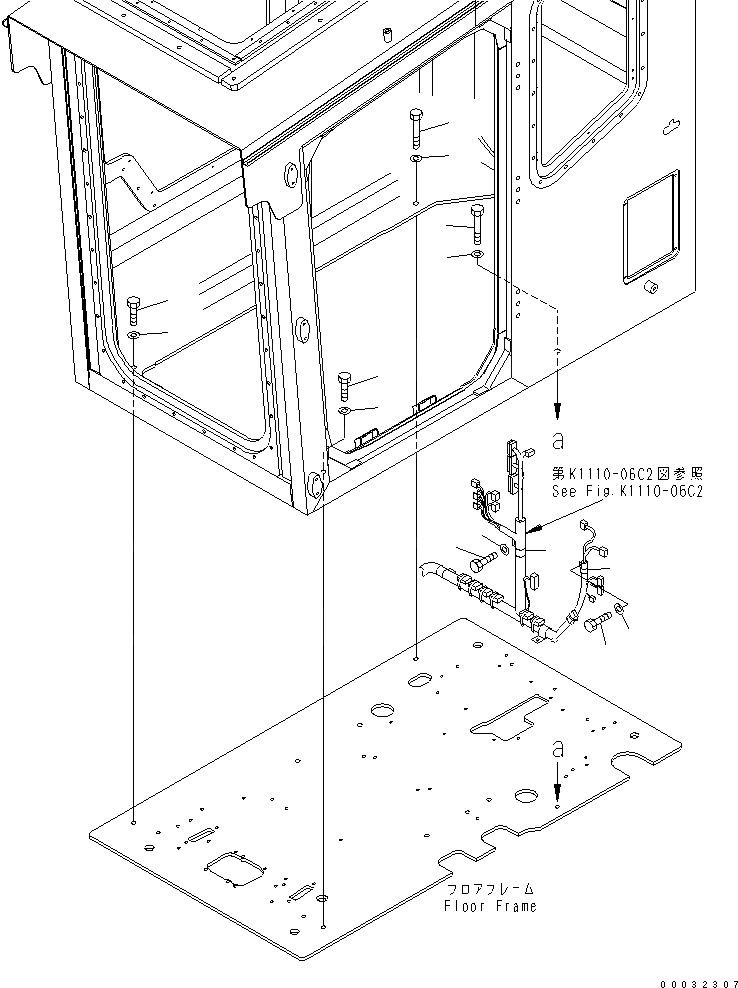 a

第K1110-06C2図参照
See Fig.K1110-06C2

a

フロアフレーム
Floor Frame

00032307