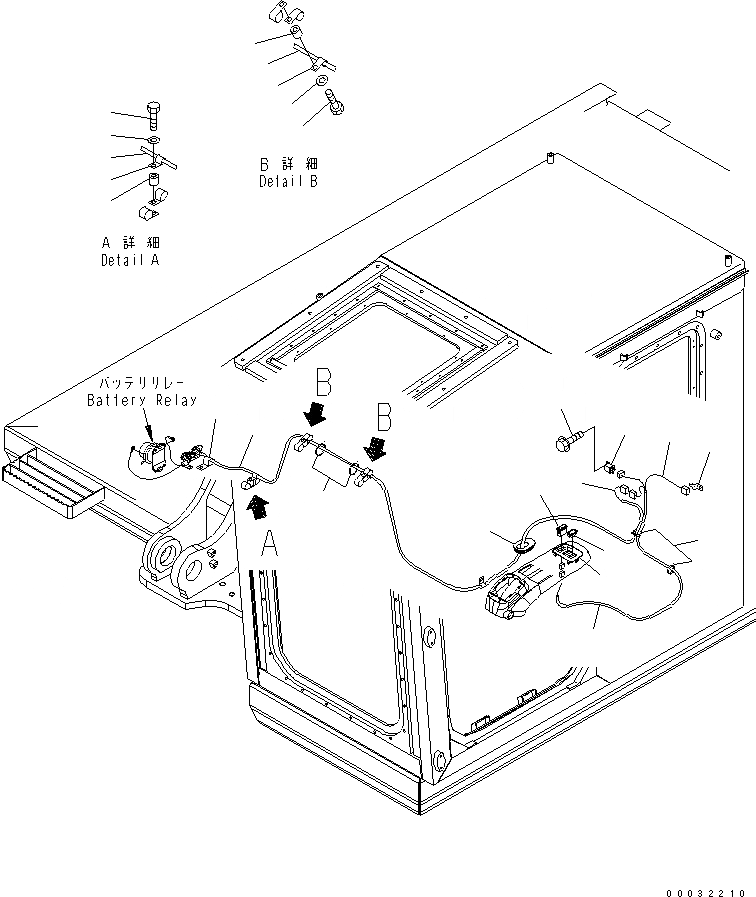 B 詳 細
Detail B

A 詳 細
Detail A

バッテリリレー
Battery Relay

B

B

A

00032210