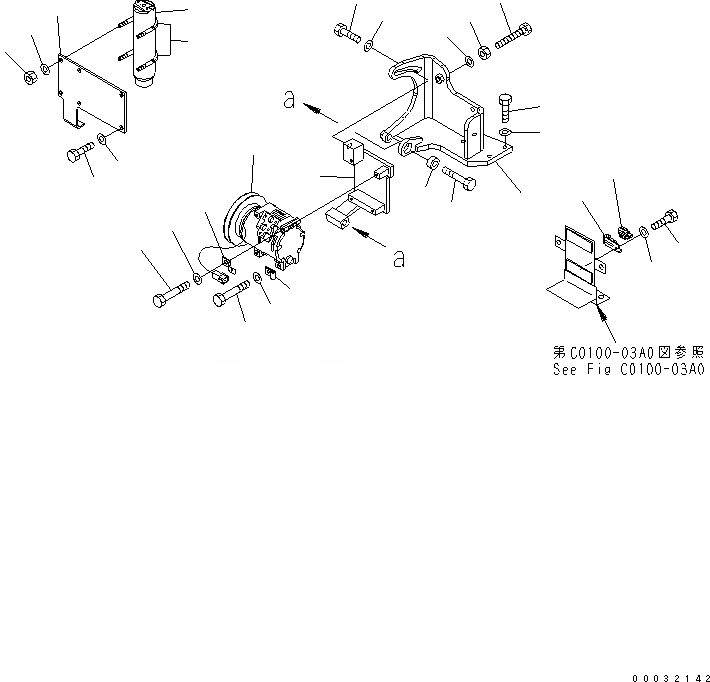 a

a

第C0100-03A0図参照
See Fig C0100-03A0

00032142