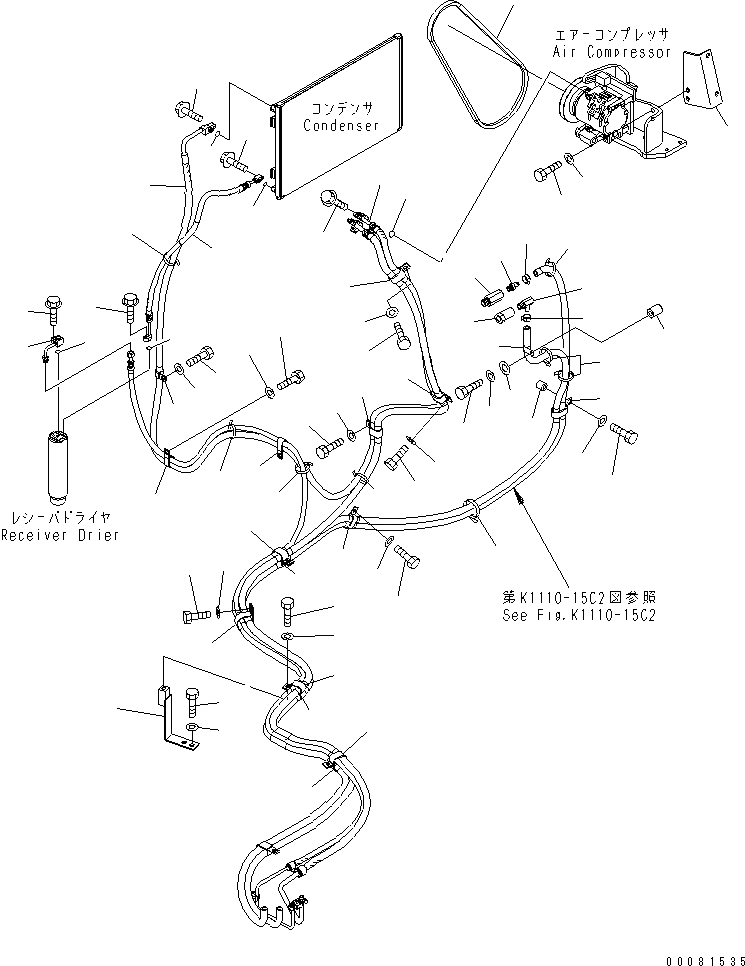 エアーコンプレッサ
Air Compressor

コンデンサ
Condenser

レシーバドライヤ
Receiver Drier

第K1110-15C2図参照
See Fig.K1110-15C2

00081535