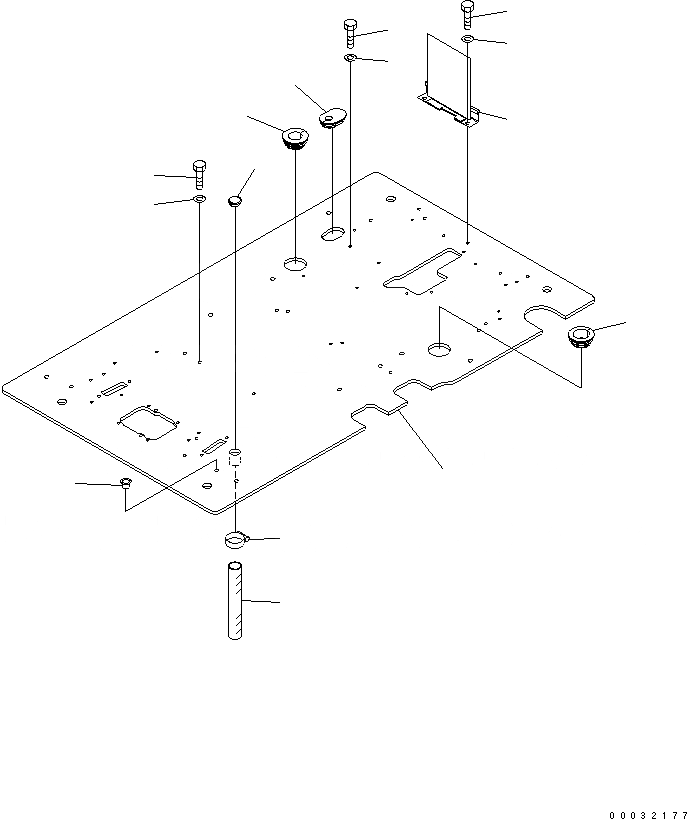 00032177