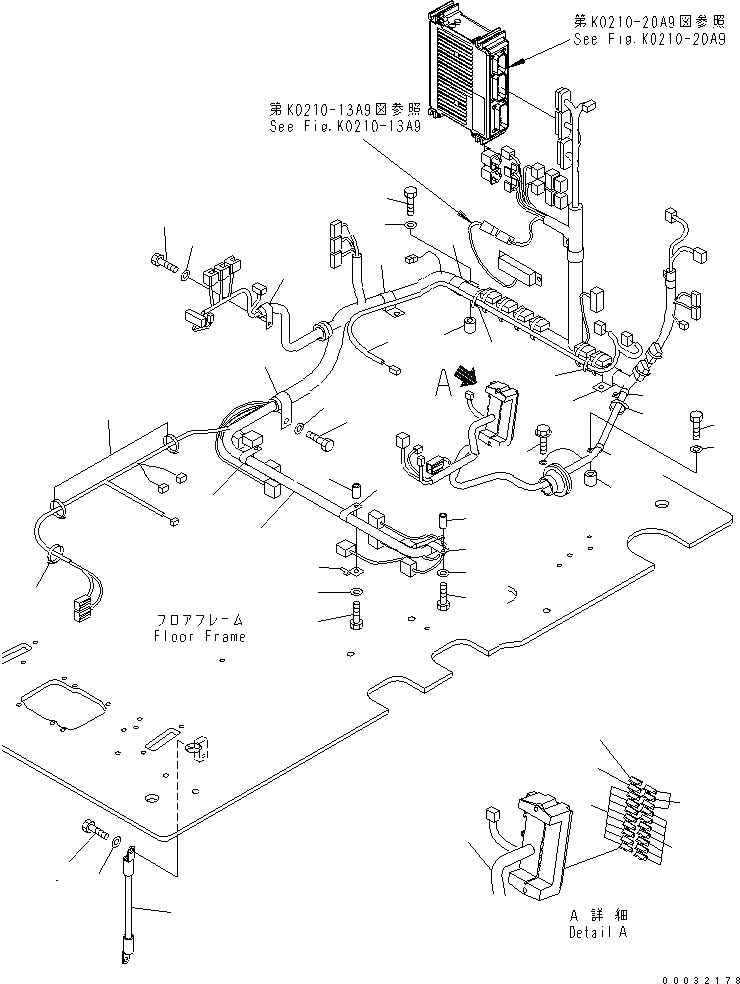 第K0210-20A9図参照
See Fig.K0210-20A9

第K0210-13A9図参照
See Fig.K0210-13A9

A

フロアフレーム
Floor Frame

A 詳細
Detail A

00032178