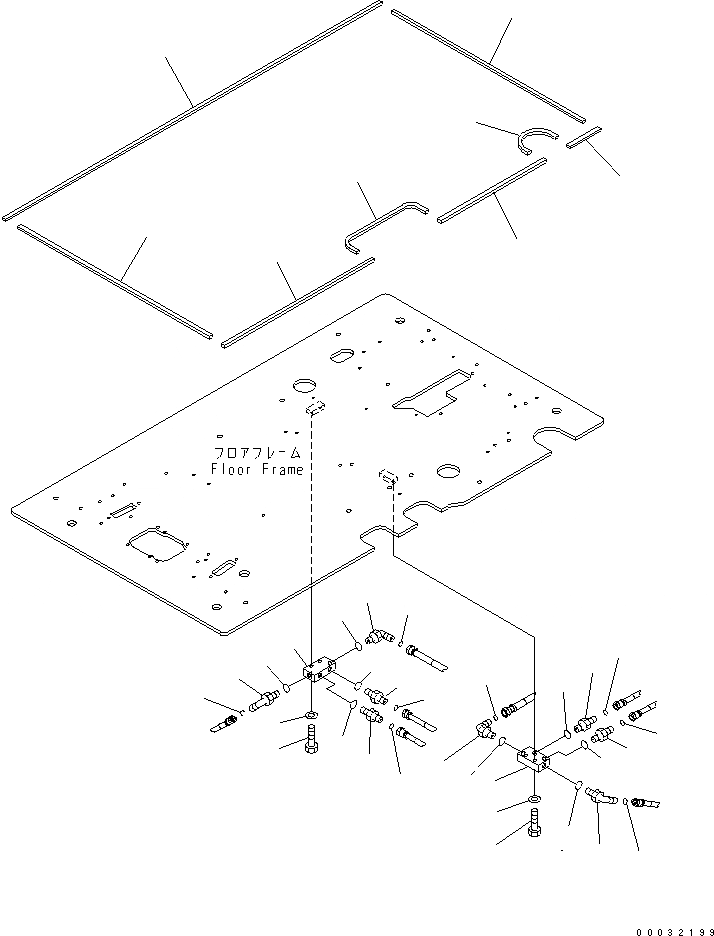 フロアフレーム
Floor Frame

00032199