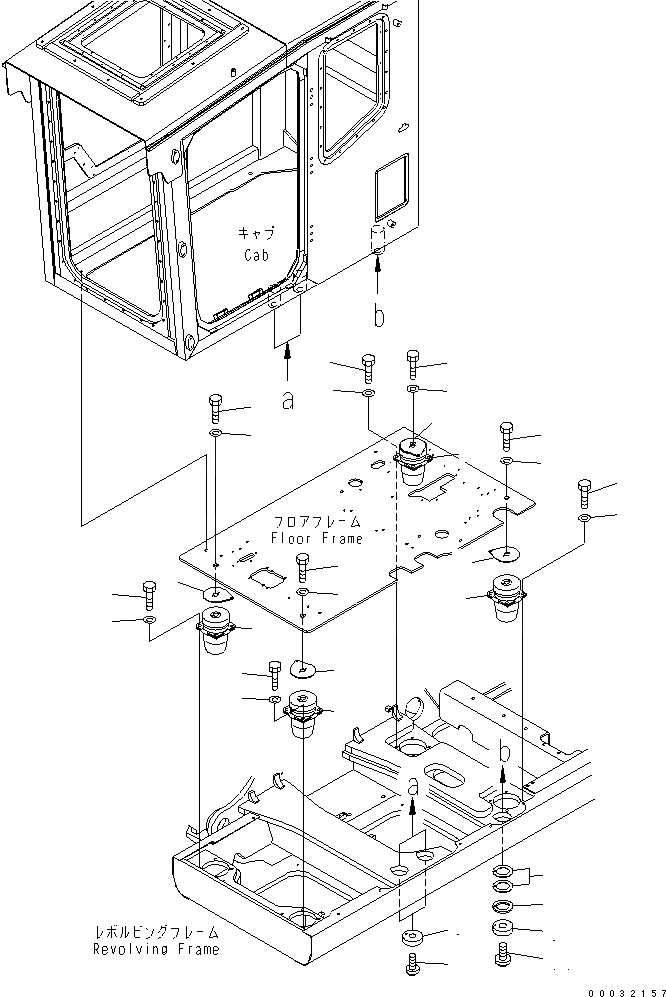 キャブ
Cab

b

a

フロアフレーム
Floor Frame

b

a

レボルビングフレーム
Revolving Frame

00032157